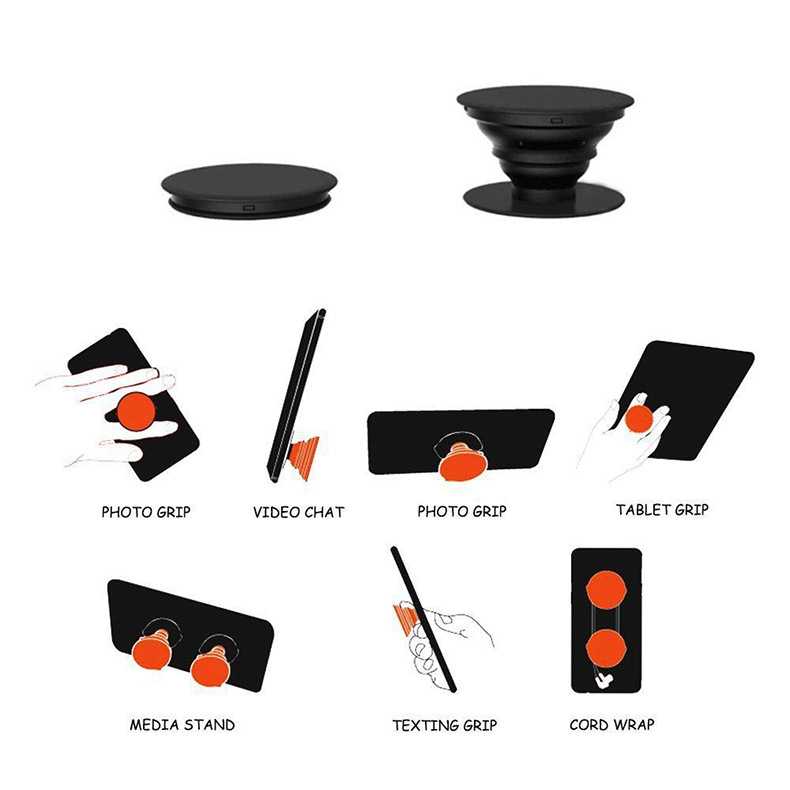 PHOTO GRIP
VIDEO CHAT
PHOTO GRIP
TABLET GRIP
MEDIA STAND
TEXTING GRIP
CORD WRAP